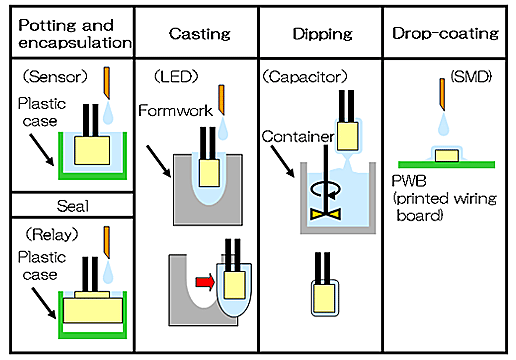 | Potting and encapsulation | Casting | Dipping | Drop-coating |
|---|---|---|---|
| (Sensor) Plastic case | (LED) Formwork | (Capacitor) Container | (SMD) PWB (printed wiring board) |
| Seal | | | |
| (Relay) Plastic case | | | |