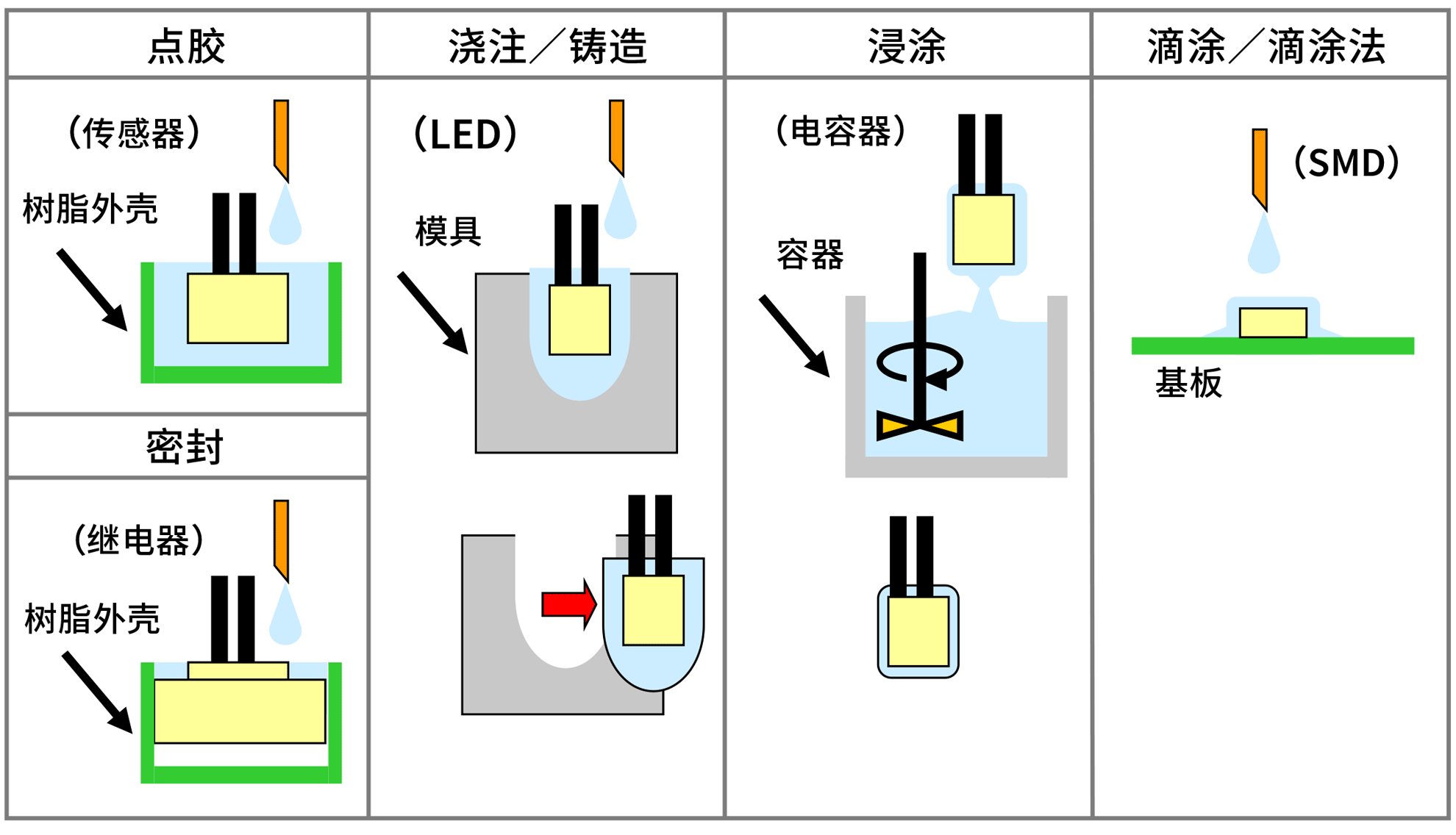 点胶

（传感器）

树脂外壳

密封

（继电器）

树脂外壳

浇注／铸造

（LED）

模具

浸涂

（电容器）

容器

滴涂／滴涂法

（SMD）

基板