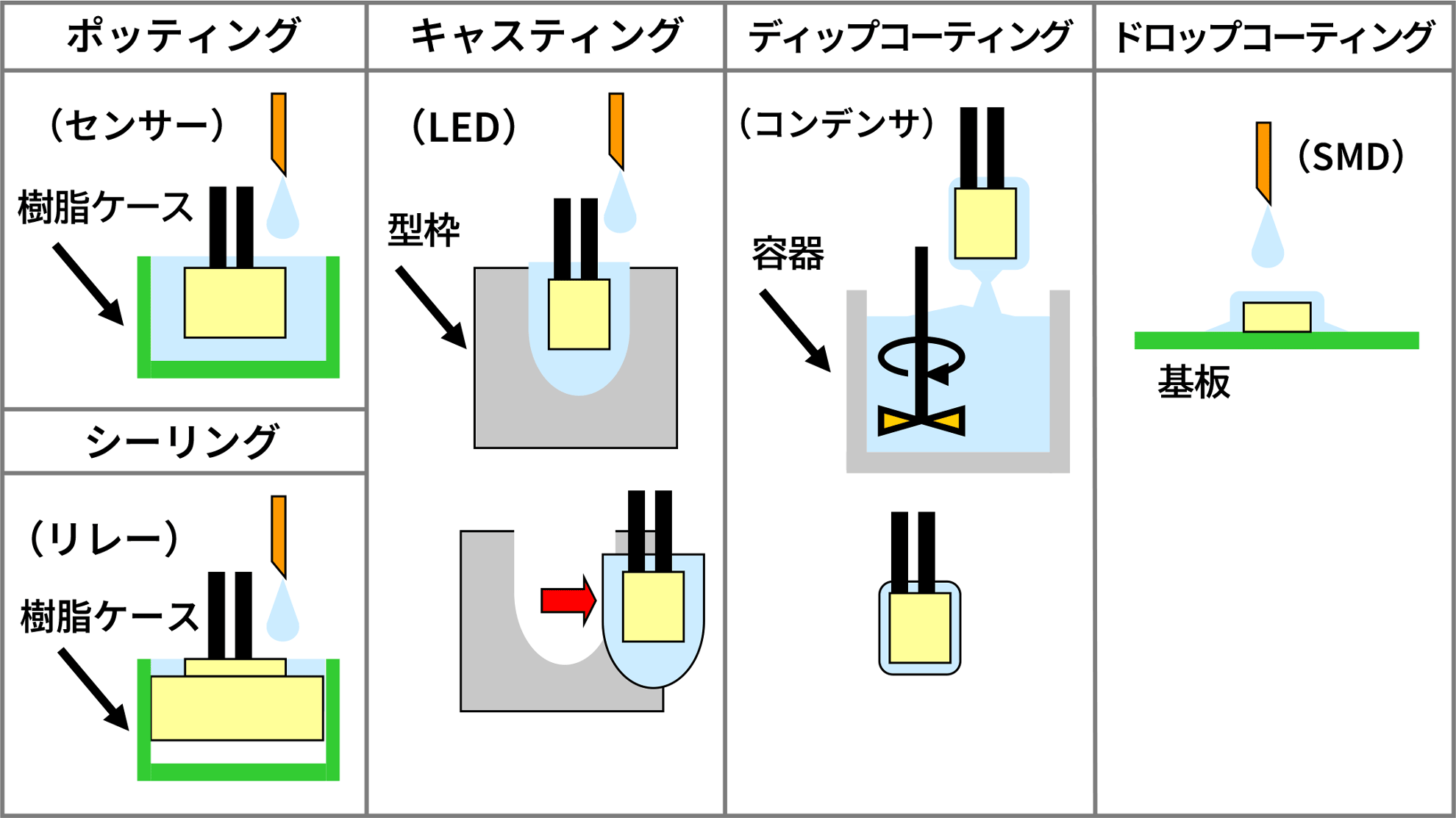 ポッティング

（センサー）
樹脂ケース

シーリング

（リレー）
樹脂ケース

キャスティング

（LED）
型枠

ディップコーティング

（コンデンサ）
容器

ドロップコーティング

（SMD）
基板